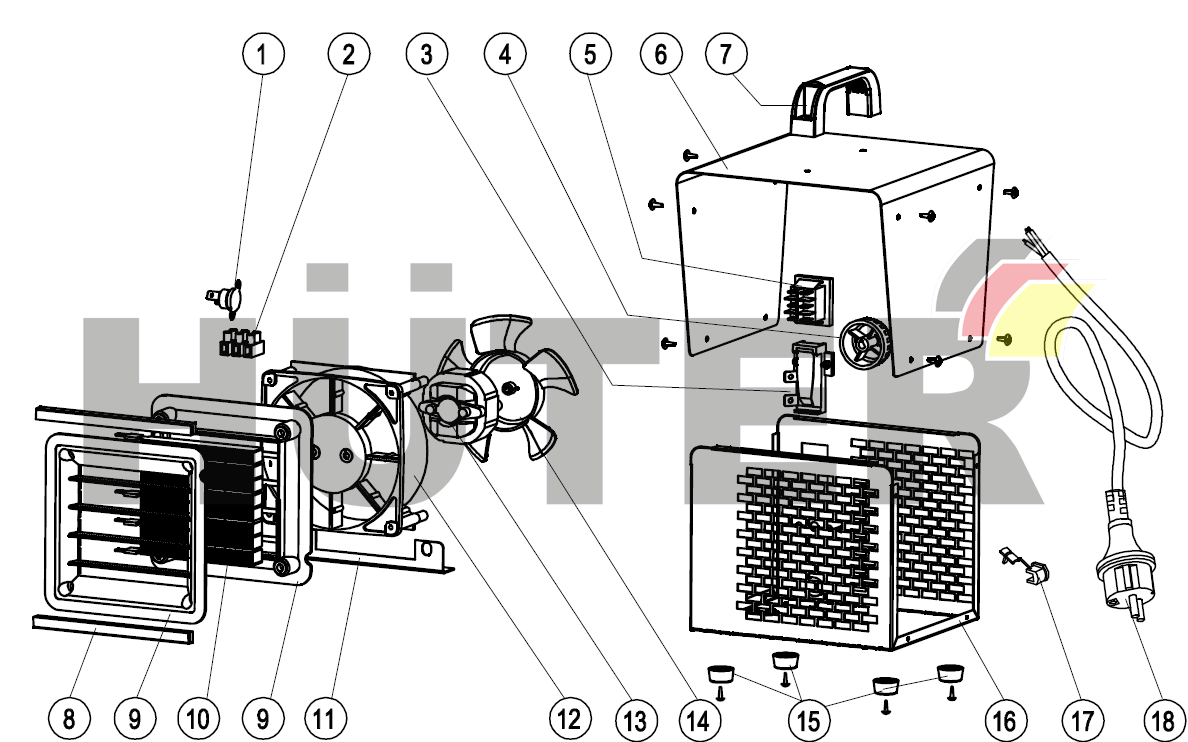 1 2 3 4 5 6 7

HÜTER

8 9 10 9 11 12 13 14 15 16 17 18