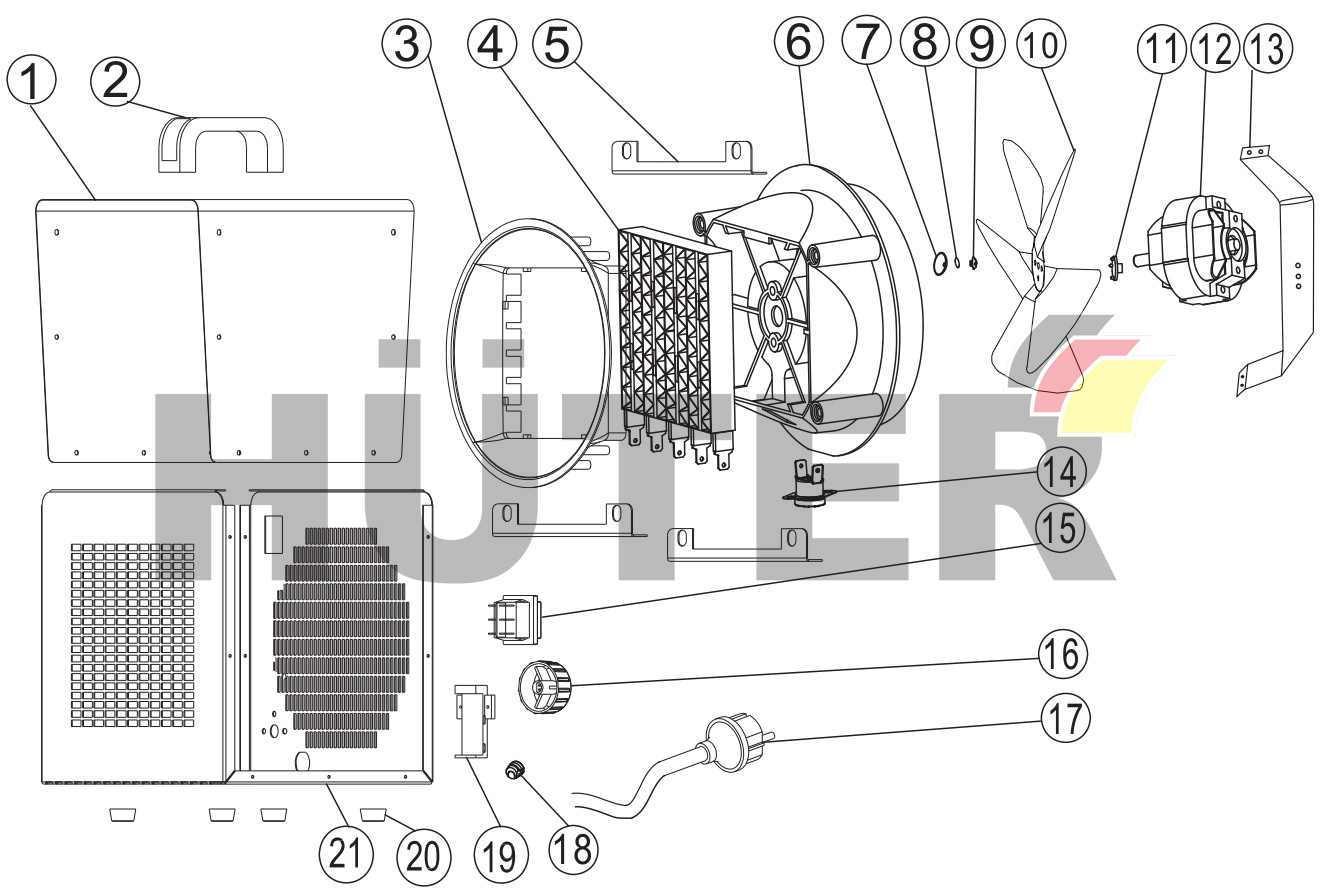 1
2
3
4
5
6
7
8
9
10
11
12
13
HÜTER
14
15
16
17
18
19
20
21