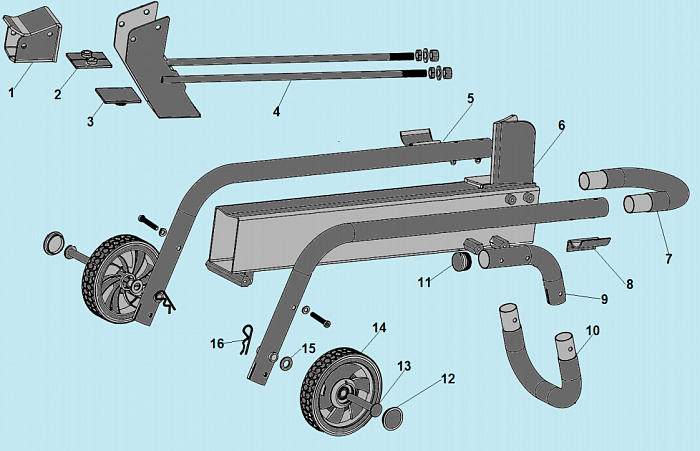 1
2
3
4
5
6
7
8
9
10
11
12
13
14
15
16